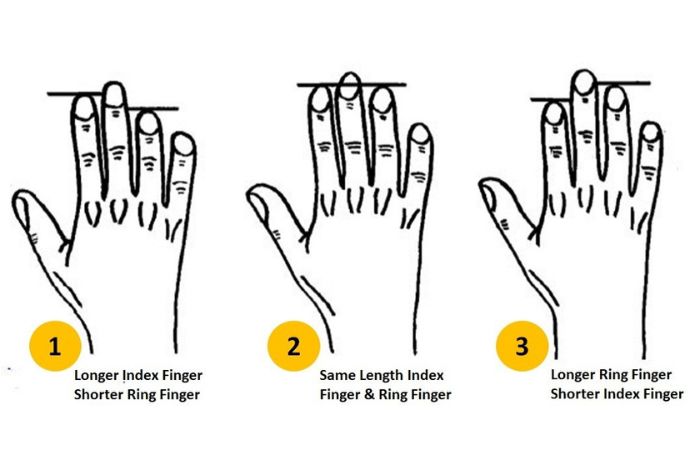 1
Longer Index Finger
Shorter Ring Finger

2
Same Length Index
Finger & Ring Finger

3
Longer Ring Finger
Shorter Index Finger