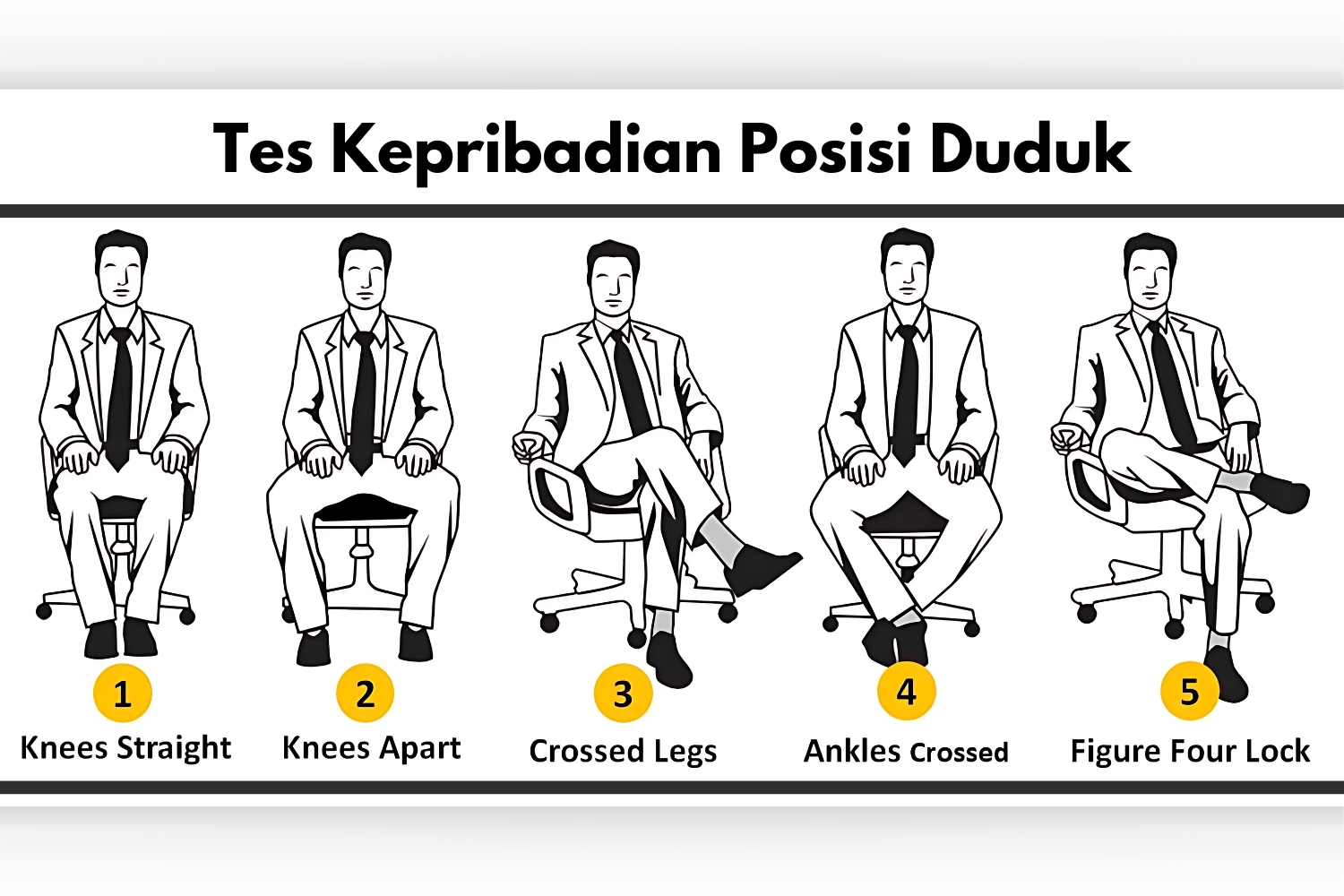 Tes Kepribadian Posisi Duduk

1
Knees Straight

2
Knees Apart

3
Crossed Legs

4
Ankles Crossed

5
Figure Four Lock