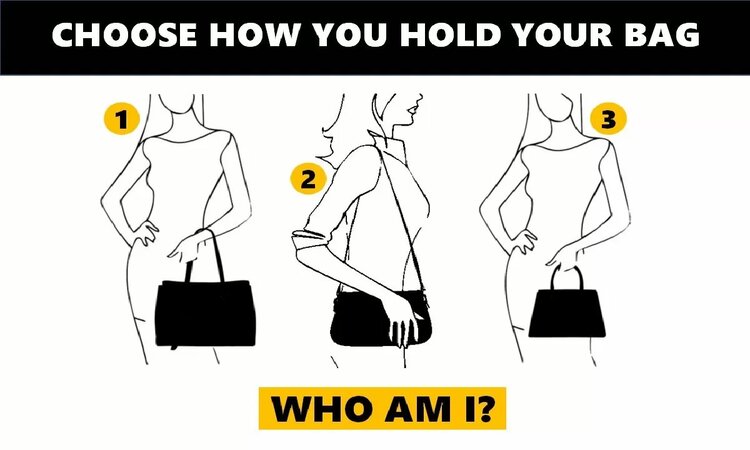 CHOOSE HOW YOU HOLD YOUR BAG

1

2

3

WHO AM I?