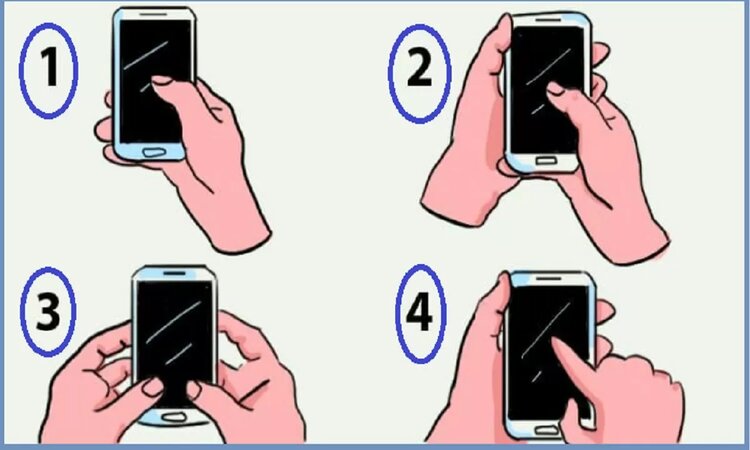 1

2

3

4