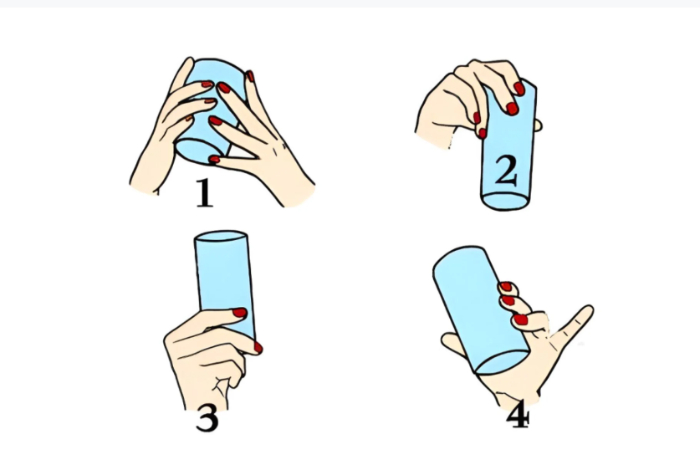 1

2

3

4